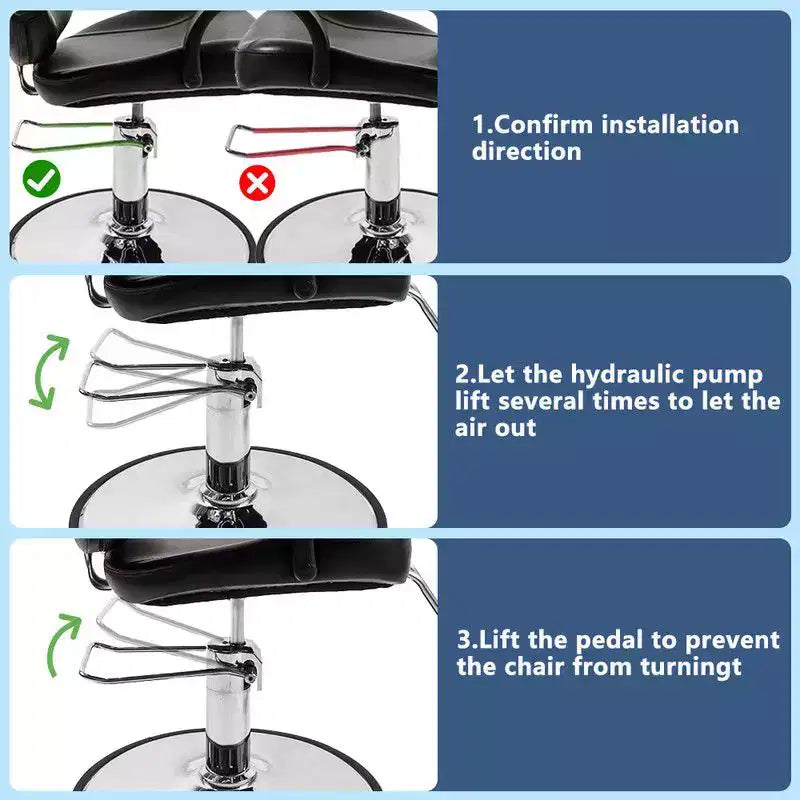 1.Confirm installation direction

2.Let the hydraulic pump lift several times to let the air out

3.Lift the pedal to prevent the chair from turningt