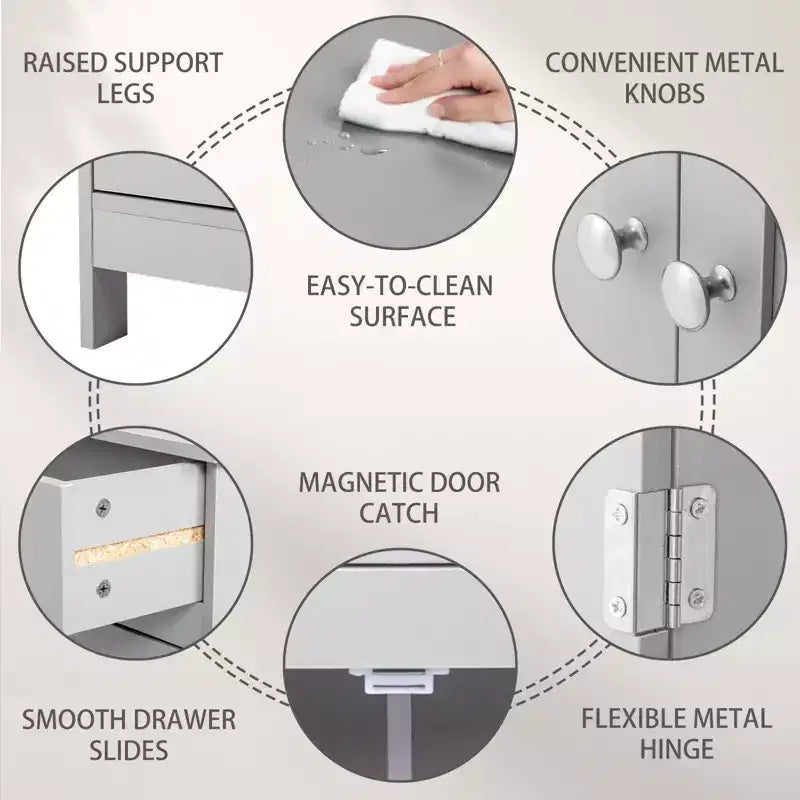 RAISED SUPPORT LEGS

CONVENIENT METAL KNOBS

EASY-TO-CLEAN SURFACE

MAGNETIC DOOR CATCH

SMOOTH DRAWER SLIDES

FLEXIBLE METAL HINGE